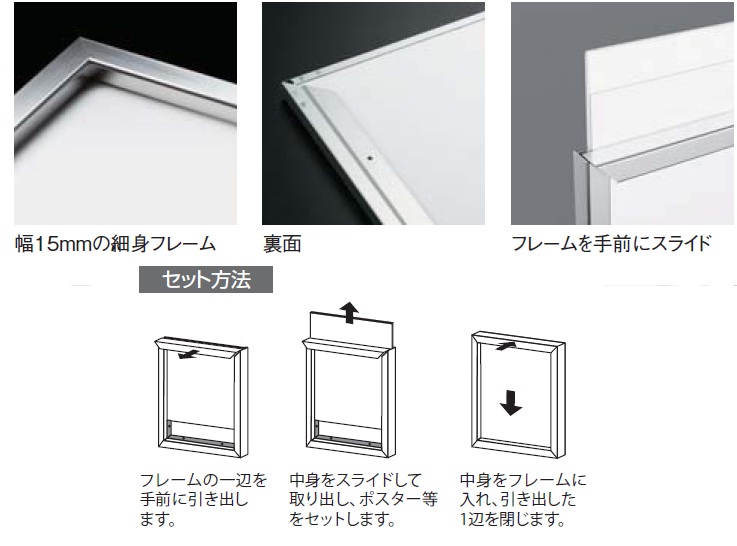 幅15mmの細身フレーム

裏面

フレームを手前にスライド

セット方法

フレームの一辺を手前に引き出します。

中身をスライドして取り出し、ポスター等をセットします。

中身をフレームに入れ、引き出した1辺を閉じます。