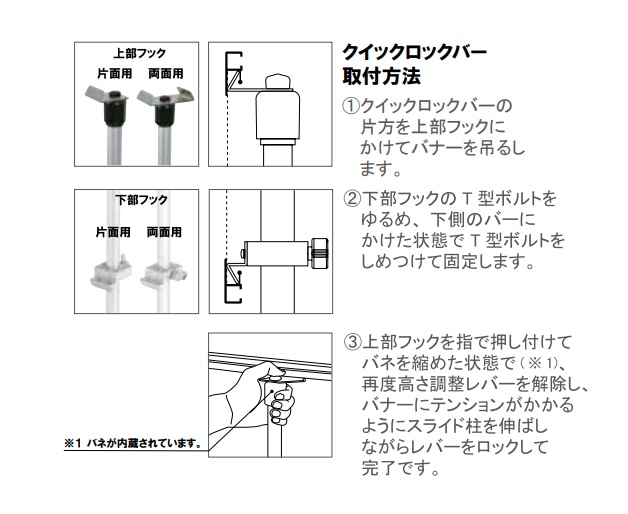 上部フック
片面用　両面用

クイックロックバー
取付方法

①クイックロックバーの片方を上部フックにかけてバナーを吊るします。

下部フック
片面用　両面用

②下部フックの T 型ボルトをゆるめ、下側のバーにかけた状態で T 型ボルトをしめつけて固定します。

※1 バネが内蔵されています。

③上部フックを指で押し付けてバネを縮めた状態で（※1）、再度高さ調整レバーを解除し、バナーにテンションがかかるようにスライド柱を伸ばしながらレバーをロックして完了です。