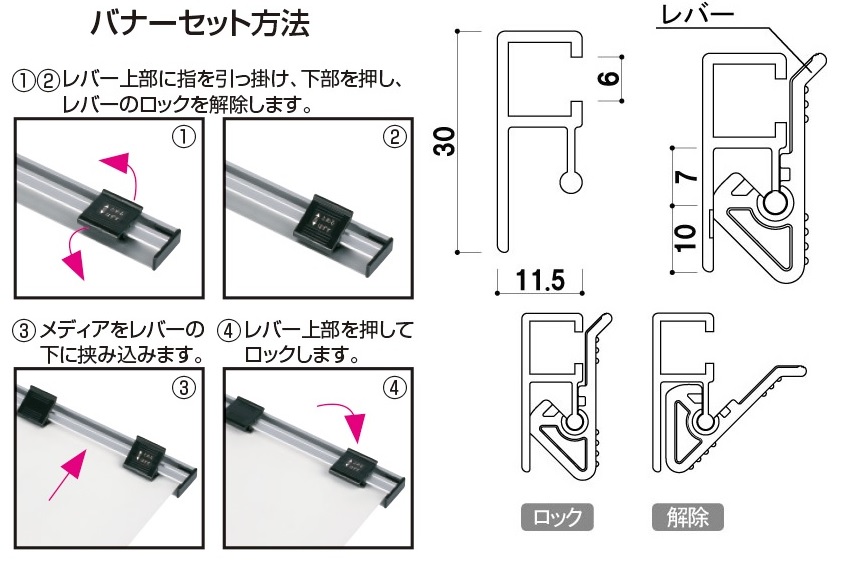 バナーセット方法

①②レバー上部に指を引っ掛け、下部を押し、レバーのロックを解除します。

①

②

③メディアをレバーの下に挟み込みます。

④レバー上部を押してロックします。

③

④

30

6

11.5

レバー

7

10

ロック

解除