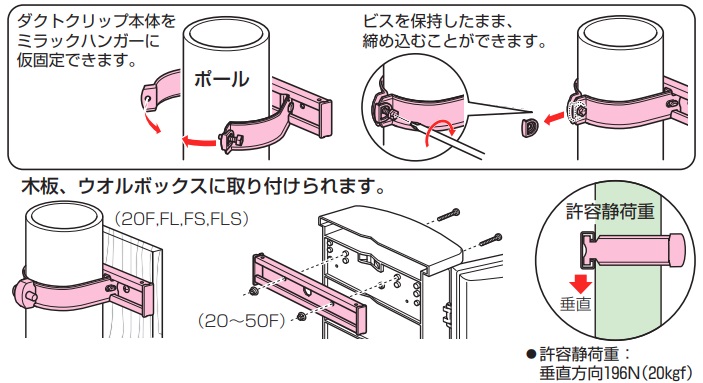 ダクトクリップ本体をミラックハンガーに仮固定できます。

ポール

ビスを保持したまま、締め込むことができます。

木板、ウオルボックスに取り付けられます。

(20F,FL,FS,FLS)

(20～50F)

許容静荷重

垂直

●許容静荷重：垂直方向196N(20kgf)