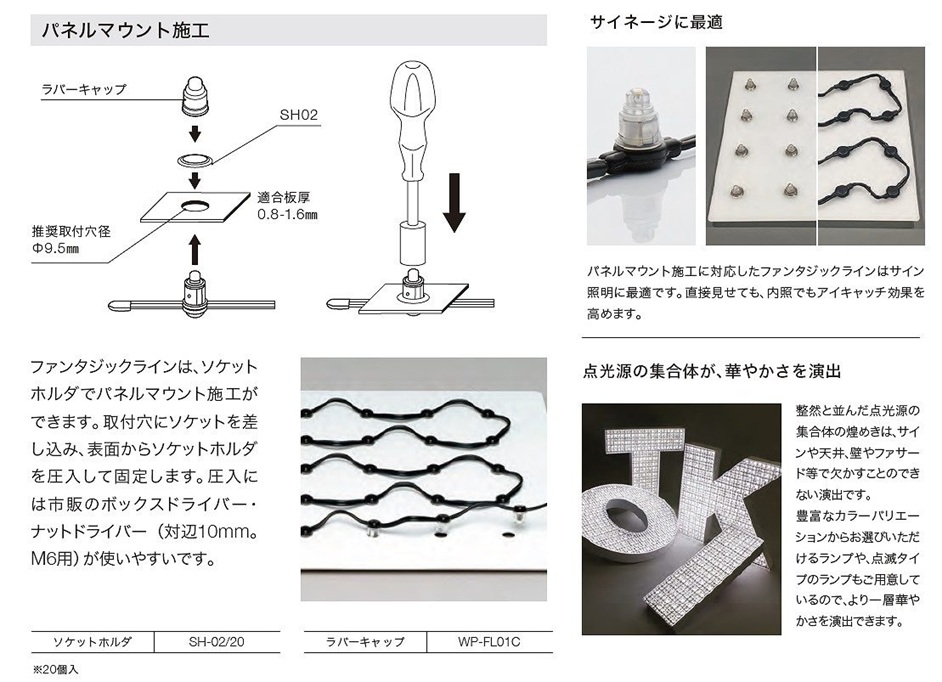 パネルマウント施工

ラバーキャップ

SH02

適合板厚
0.8-1.6㎜

推奨取付穴径
Φ9.5㎜

ファンタジックラインは、ソケットホルダでパネルマウント施工ができます。取付穴にソケットを差し込み、表面からソケットホルダを圧入して固定します。圧入には市販のボックスドライバー・ナットドライバー（対辺10mm。M6用）が使いやすいです。

| ソケットホルダ | SH-02/20 |
|---|---|

※20個入

| ラバーキャップ | WP-FL01C |
|---|---|

サイネージに最適

パネルマウント施工に対応したファンタジックラインはサイン照明に最適です。直接見せても、内照でもアイキャッチ効果を高めます。

点光源の集合体が、華やかさを演出

整然と並んだ点光源の集合体の煌めきは、サインや天井、壁やファサード等で欠かすことのできない演出です。
豊富なカラーバリエーションからお選びいただけるランプや、点滅タイプのランプもご用意しているので、より一層華やかさを演出できます。