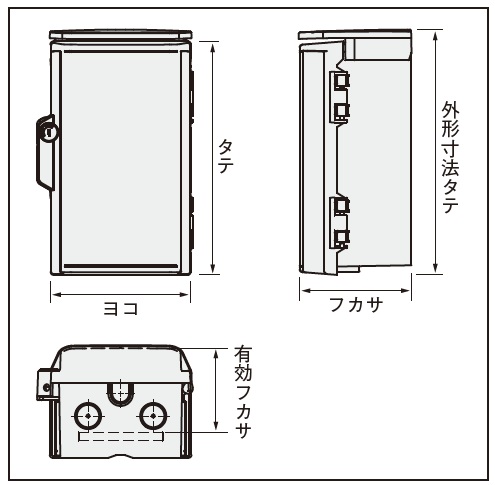 タテ

ヨコ

外形寸法タテ

フカサ

有効フカサ