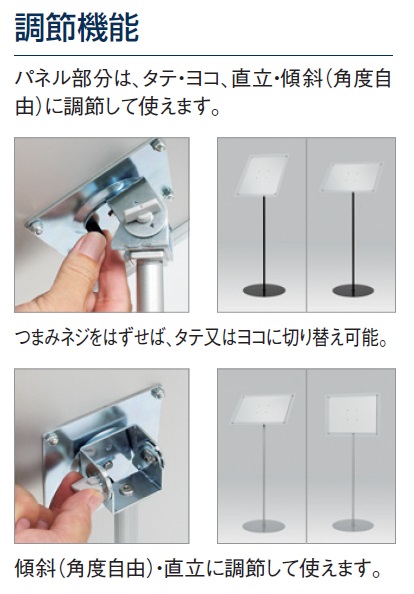 調節機能

パネル部分は、タテ・ヨコ、直立・傾斜（角度自由）に調節して使えます。

つまみネジをはずせば、タテ又はヨコに切り替え可能。

傾斜（角度自由）・直立に調節して使えます。