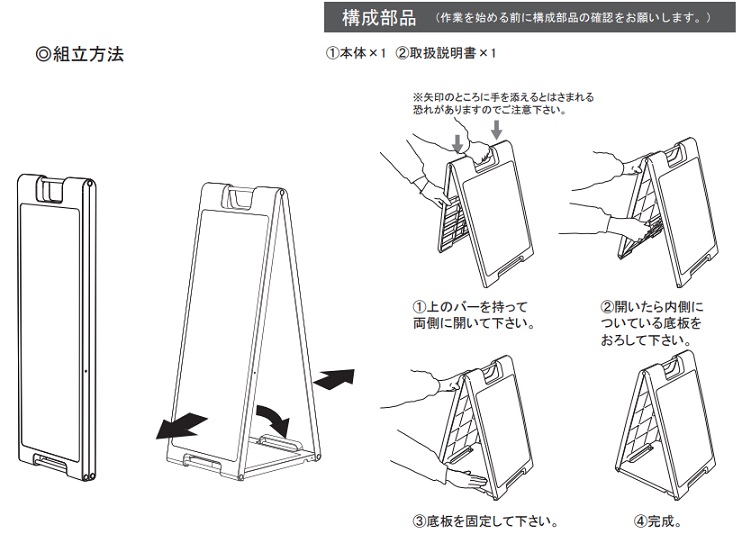 構成部品　（作業を始める前に構成部品の確認をお願いします。）

◎組立方法

①本体×1　②取扱説明書×1

※矢印のところに手を添えるとはさまれる恐れがありますのでご注意下さい。

①上のバーを持って両側に開いて下さい。

②開いたら内側についている底板をおろして下さい。

③底板を固定して下さい。

④完成。