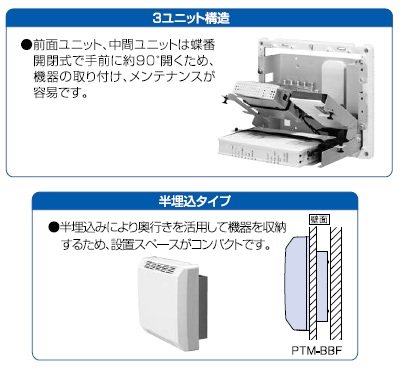 3ユニット構造

●前面ユニット、中間ユニットは蝶番開閉式で手前に約90°開くため、機器の取り付け、メンテナンスが容易です。

半埋込タイプ

●半埋込みにより奥行きを活用して機器を収納するため、設置スペースがコンパクトです。

壁面

PTM-BBF