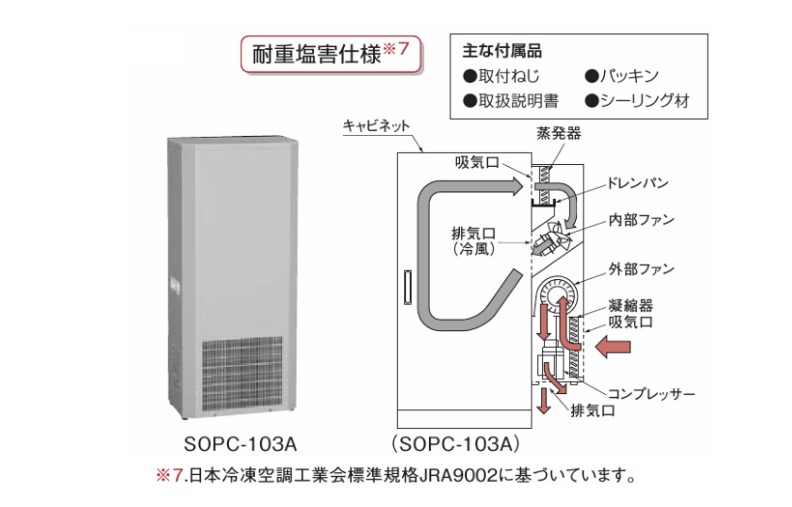 耐重塩害仕様※7

主な付属品
●取付ねじ ●パッキン
●取扱説明書 ●シーリング材

キャビネット
蒸発器
吸気口
ドレンパン
内部ファン
排気口
(冷風)
外部ファン
凝縮器
吸気口
コンプレッサー
排気口

SOPC-103A
(SOPC-103A)

※7.日本冷凍空調工業会標準規格JRA9002に基づいています。