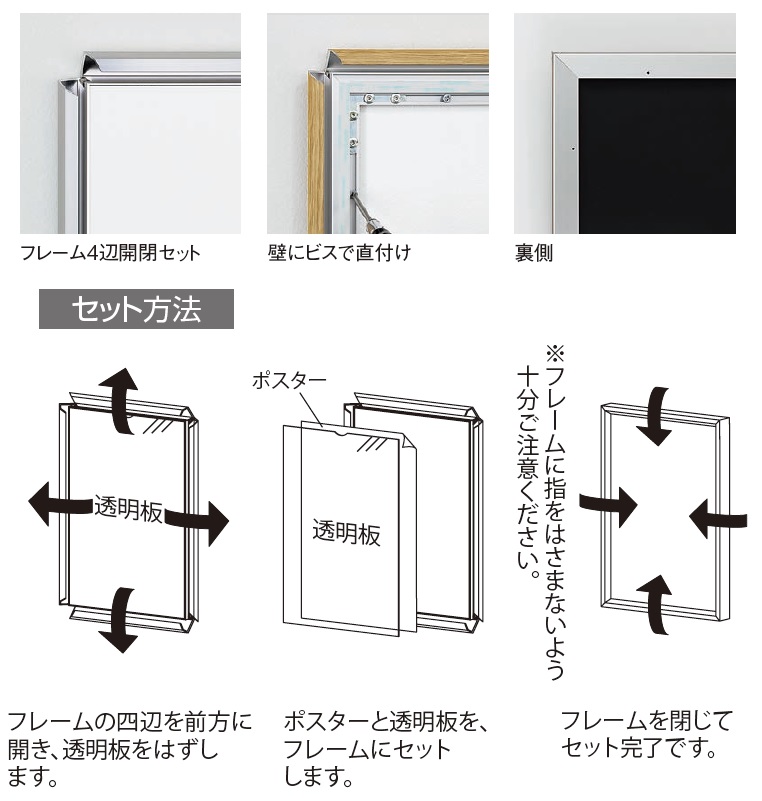 フレーム4辺開閉セット

壁にビスで直付け

裏側

セット方法

透明板

ポスター

透明板

※フレームに指をはさまないよう十分ご注意ください。

フレームの四辺を前方に開き、透明板をはずします。

ポスターと透明板を、フレームにセットします。

フレームを閉じてセット完了です。