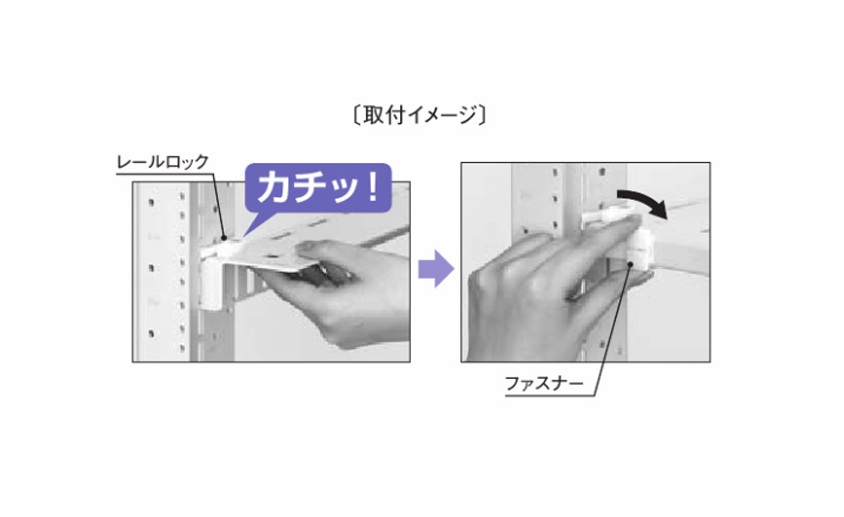 〔取付イメージ〕

レールロック

カチッ!

ファスナー