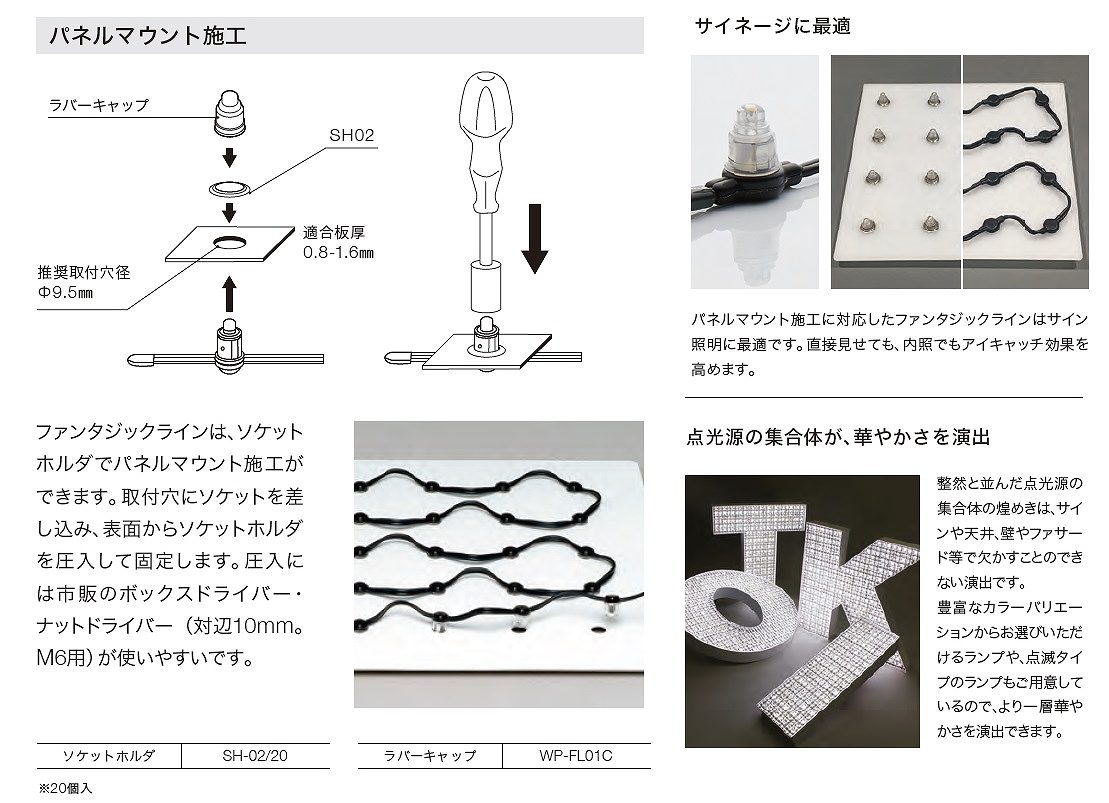 パネルマウント施工

ラバーキャップ

SH02

適合板厚
0.8-1.6㎜

推奨取付穴径
Φ9.5㎜

ファンタジックラインは、ソケットホルダでパネルマウント施工ができます。取付穴にソケットを差し込み、表面からソケットホルダを圧入して固定します。圧入には市販のボックスドライバー・ナットドライバー（対辺10mm。M6用）が使いやすいです。

| ソケットホルダ | SH-02/20 |
|---|---|

※20個入

| ラバーキャップ | WP-FL01C |
|---|---|

サイネージに最適

パネルマウント施工に対応したファンタジックラインはサイン照明に最適です。直接見せても、内照でもアイキャッチ効果を高めます。

点光源の集合体が、華やかさを演出

整然と並んだ点光源の集合体の煌めきは、サインや天井、壁やファサード等で欠かすことのできない演出です。
豊富なカラーバリエーションからお選びいただけるランプや、点滅タイプのランプもご用意しているので、より一層華やかさを演出できます。